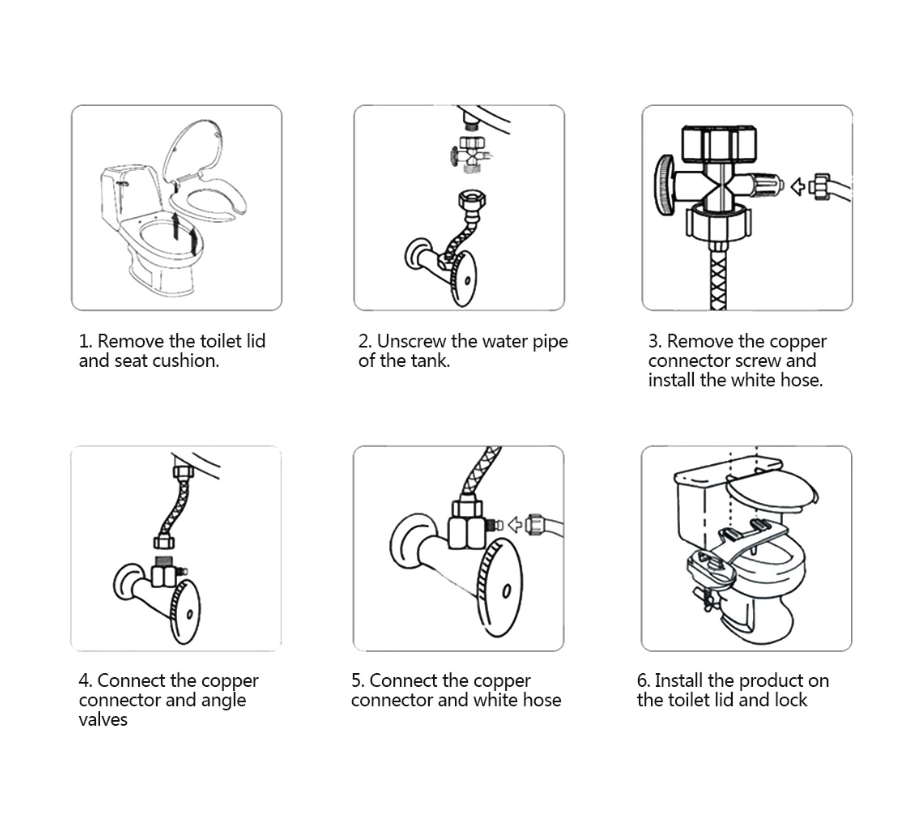 1. Remove the toilet lid and seat cushion.

2. Unscrew the water pipe of the tank.

3. Remove the copper connector screw and install the white hose.

4. Connect the copper connector and angle valves

5. Connect the copper connector and white hose

6. Install the product on the toilet lid and lock